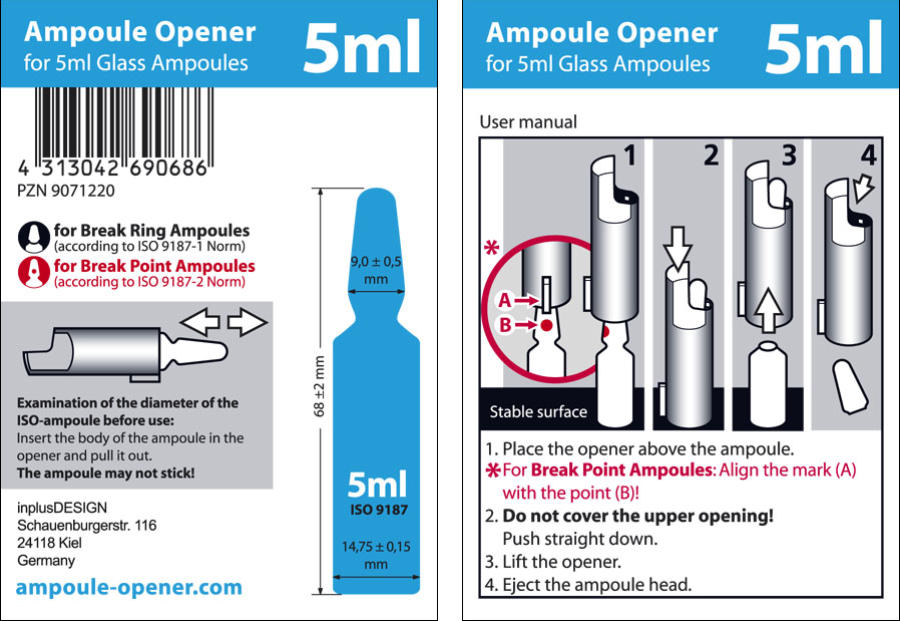 Ampoule Opener
for 5ml Glass Ampoules
5ml

4 313042 690686
PZN 9071220

for Break Ring Ampoules
(according to ISO 9187-1 Norm)
for Break Point Ampoules
(according to ISO 9187-2 Norm)

Examination of the diameter of the ISO-ampoule before use:
Insert the body of the ampoule in the opener and pull it out.
The ampoule may not stick!

inplusDESIGN
Schauenburgerstr. 116
24118 Kiel
Germany

ampoule-opener.com

9,0 ± 0,5 mm
68 ±2 mm
5ml
ISO 9187
14,75 ± 0,15 mm

Ampoule Opener
for 5ml Glass Ampoules
5ml

User manual

1
2
3
4
*
A
B
Stable surface

1. Place the opener above the ampoule.
*For Break Point Ampoules: Align the mark (A) with the point (B)!
2. Do not cover the upper opening!
Push straight down.
3. Lift the opener.
4. Eject the ampoule head.